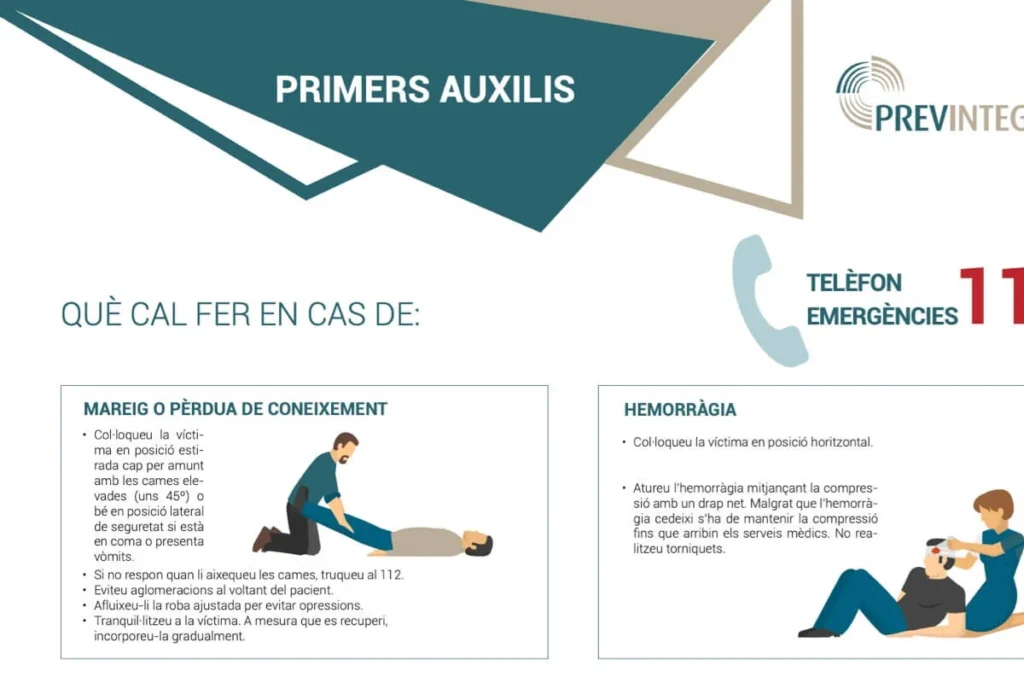 PRIMERS AUXILIS

PREVINTEG

TELÈFON EMERGÈNCIES 11

QUÈ CAL FER EN CAS DE:

MAREIG O PÈRDUA DE CONEIXEMENT

• Col·loqueu la víctima en posició estirada cap per amunt amb les cames elevades (uns 45º) o bé en posició lateral de seguretat si està en coma o presenta vòmits.
• Si no respon quan li aixequeu les cames, truqueu al 112.
• Eviteu aglomeracions al voltant del pacient.
• Afluixeu-li la roba ajustada per evitar opressions.
• Tranquil·litzeu a la víctima. A mesura que es recuperi, incorporeu-la gradualment.

HEMORRÀGIA

• Col·loqueu la víctima en posició horitzontal.

• Atureu l'hemorràgia mitjançant la compressió amb un drap net. Malgrat que l'hemorràgia cedeixi s'ha de mantenir la compressió fins que arribin els serveis mèdics. No realitzeu torniquets.